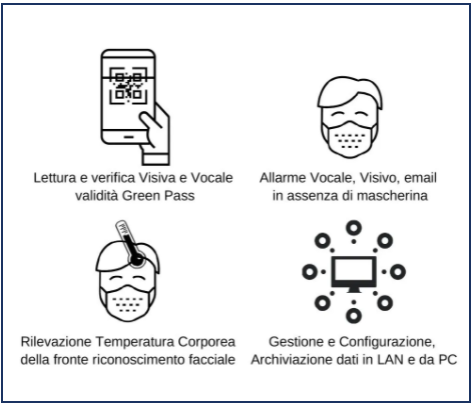 Lettura e verifica Visiva e Vocale validità Green Pass

Allarme Vocale, Visivo, email in assenza di mascherina

Rilevazione Temperatura Corporea della fronte riconoscimento facciale

Gestione e Configurazione, Archiviazione dati in LAN e da PC